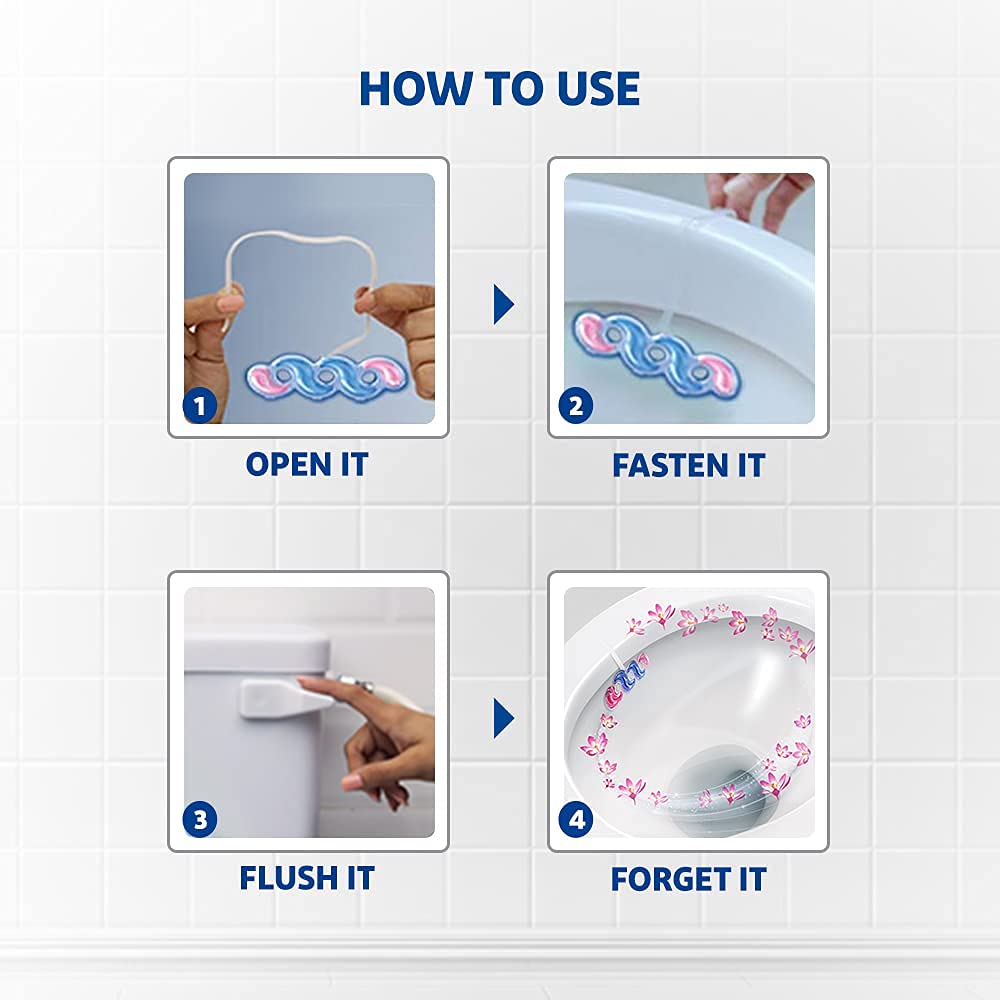 HOW TO USE

1

OPEN IT

2

FASTEN IT

3

FLUSH IT

4

FORGET IT