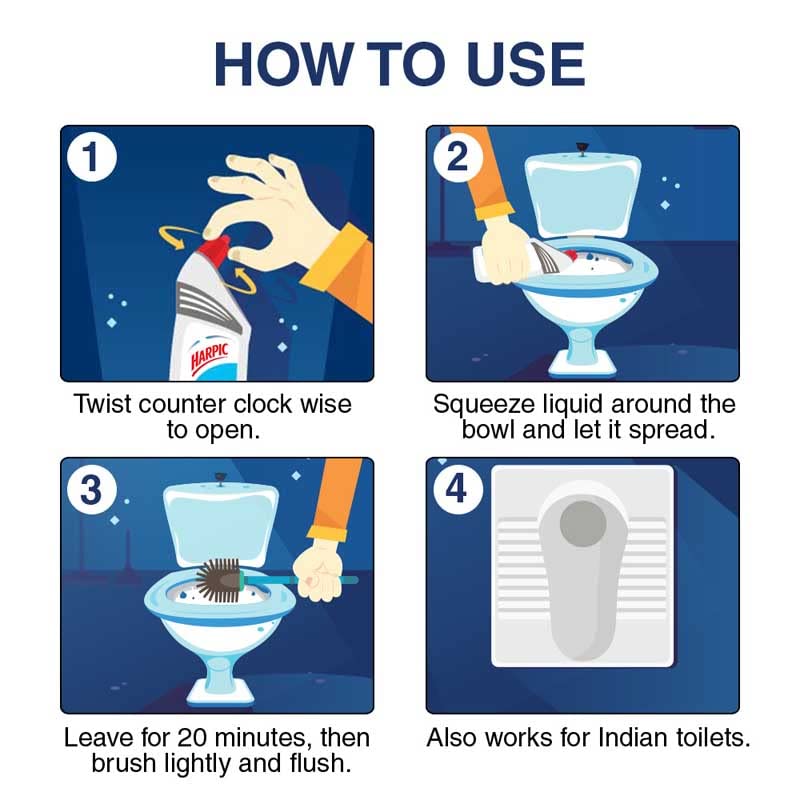 HOW TO USE

1

HARPIC

Twist counter clock wise to open.

2

Squeeze liquid around the bowl and let it spread.

3

Leave for 20 minutes, then brush lightly and flush.

4

Also works for Indian toilets.