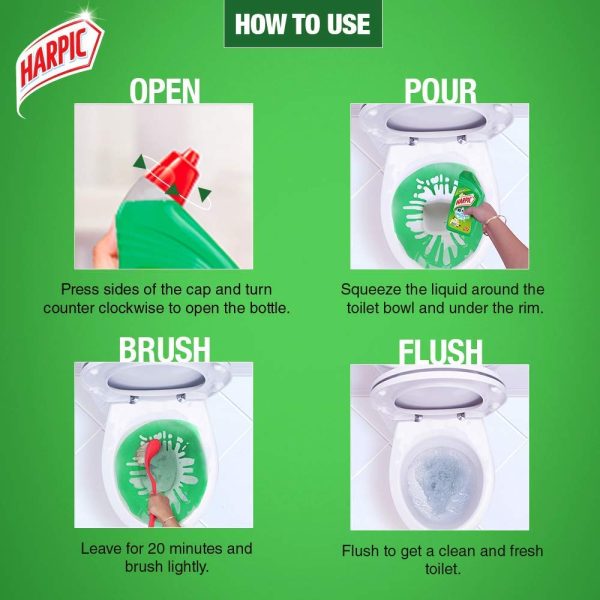 HARPIC

HOW TO USE

OPEN

Press sides of the cap and turn counter clockwise to open the bottle.

POUR

HARPIC

Squeeze the liquid around the toilet bowl and under the rim.

BRUSH

Leave for 20 minutes and brush lightly.

FLUSH

Flush to get a clean and fresh toilet.