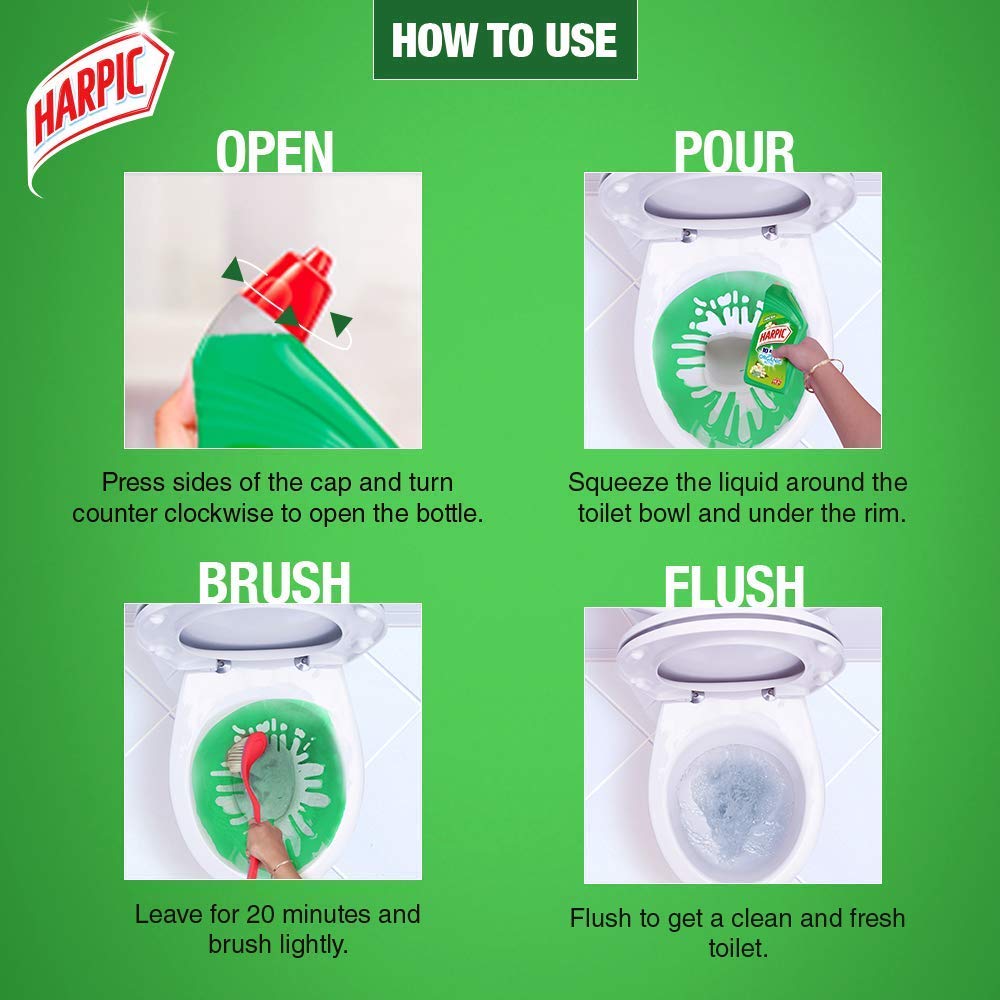 HARPIC

HOW TO USE

OPEN

Press sides of the cap and turn counter clockwise to open the bottle.

POUR

HARPIC

Squeeze the liquid around the toilet bowl and under the rim.

BRUSH

Leave for 20 minutes and brush lightly.

FLUSH

Flush to get a clean and fresh toilet.