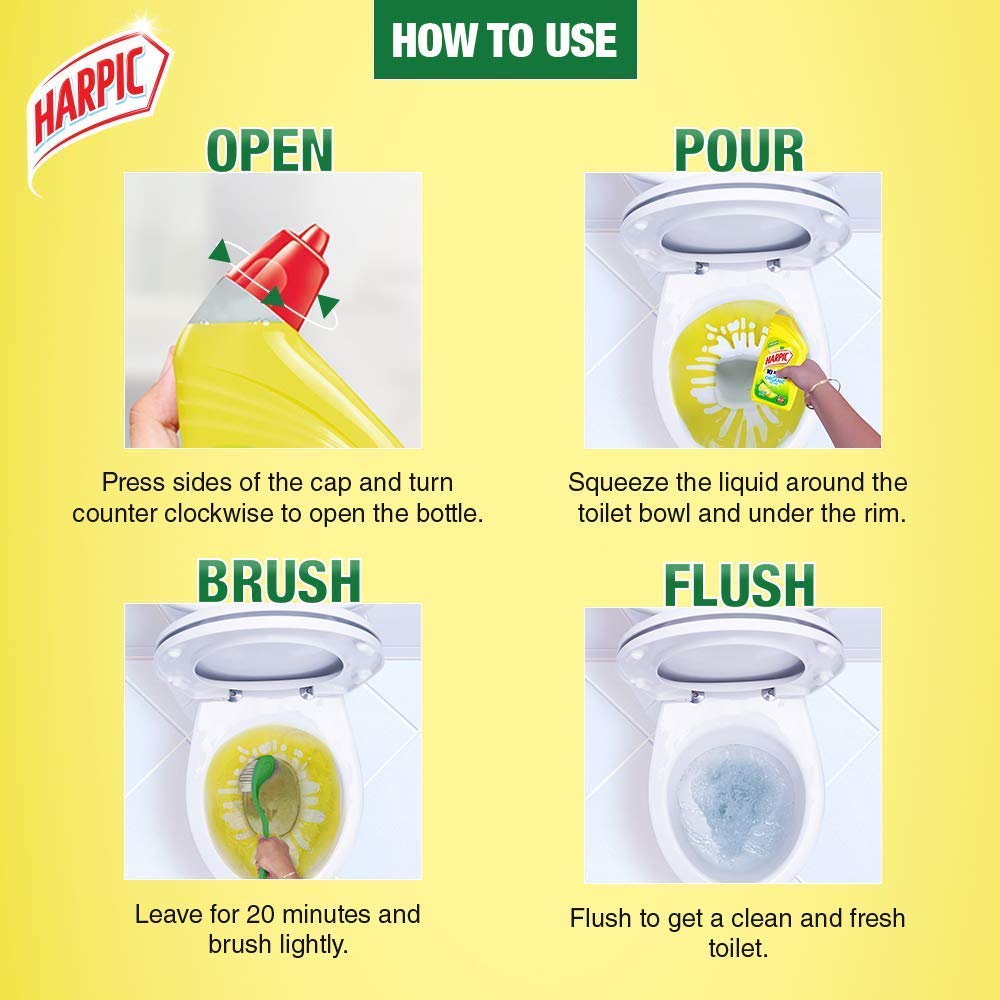 HARPIC

HOW TO USE

OPEN

Press sides of the cap and turn counter clockwise to open the bottle.

POUR

HARPIC

Squeeze the liquid around the toilet bowl and under the rim.

BRUSH

Leave for 20 minutes and brush lightly.

FLUSH

Flush to get a clean and fresh toilet.